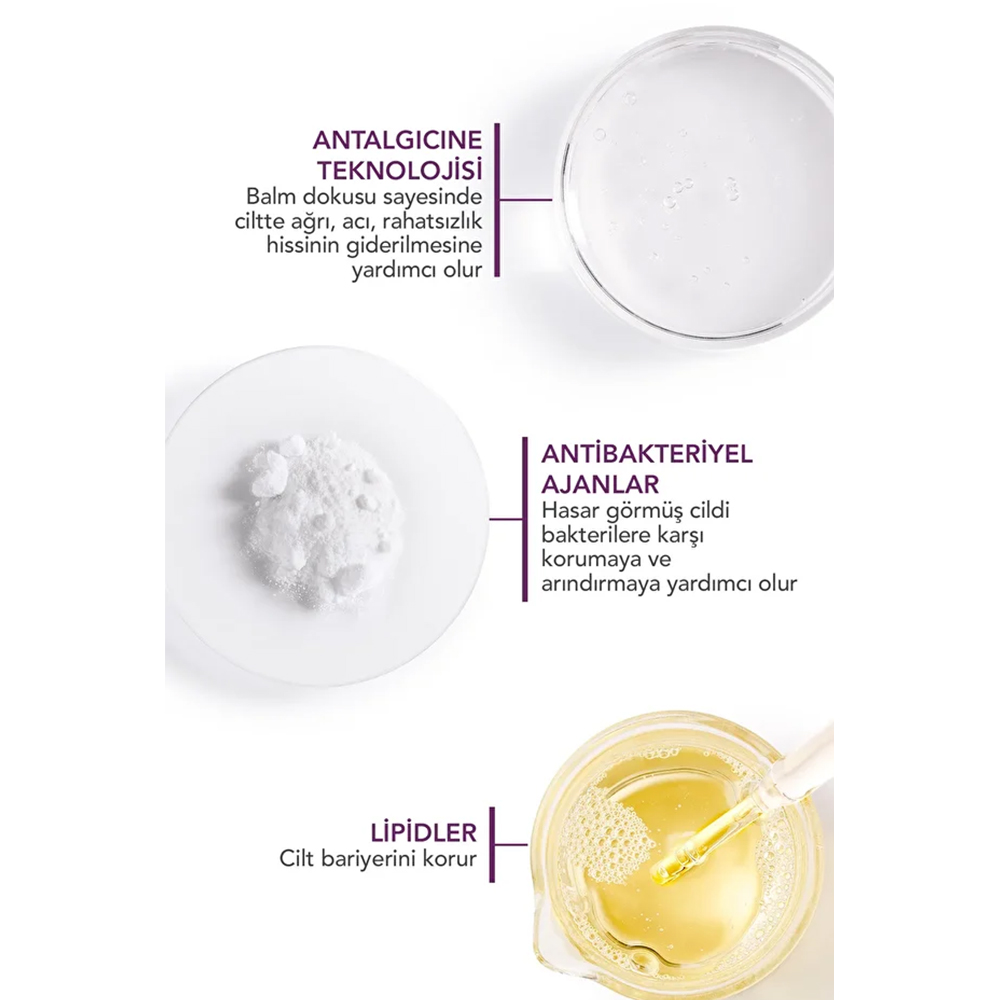 ANTALGICINE TEKNOLOJİSİ
Balm dokusu sayesinde ciltte ağrı, acı, rahatsızlık hissinin giderilmesine yardımcı olur

ANTİBAKTERİYEL AJANLAR
Hasar görmüş cildi bakterilere karşı korumaya ve arındırmaya yardımcı olur

LİPİDLER
Cilt bariyerini korur