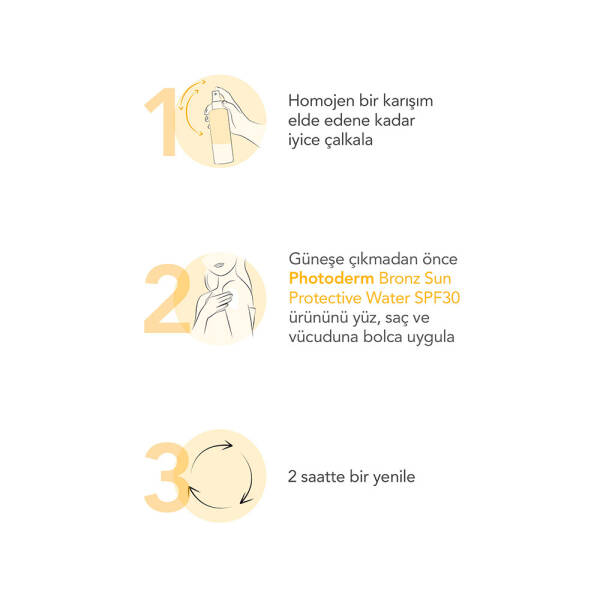 1

Homojen bir karışım elde edene kadar iyice çalkala

2

Güneşe çıkmadan önce Photoderm Bronz Sun Protective Water SPF30 ürününü yüz, saç ve vücuduna bolca uygula

3

2 saatte bir yenile